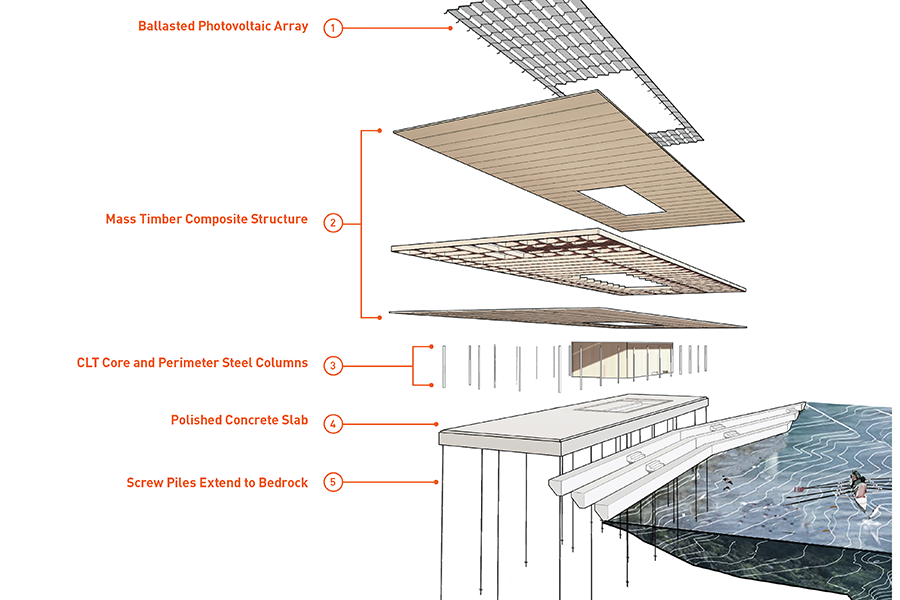 Ballasted Photovoltaic Array 1

Mass Timber Composite Structure 2

CLT Core and Perimeter Steel Columns 3

Polished Concrete Slab 4

Screw Piles Extend to Bedrock 5